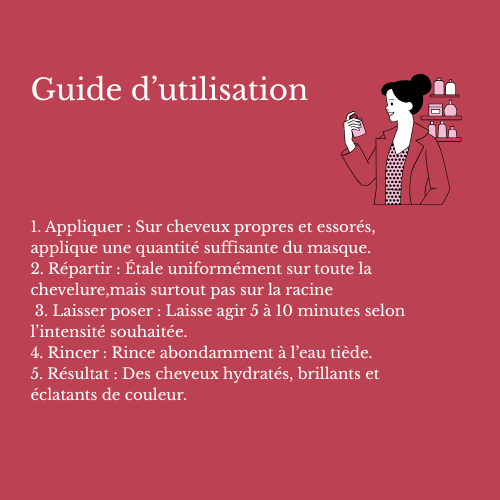 Guide d’utilisation

1. Appliquer : Sur cheveux propres et essorés, applique une quantité suffisante du masque.
2. Répartir : Étale uniformément sur toute la chevelure,mais surtout pas sur la racine
3. Laisser poser : Laisse agir 5 à 10 minutes selon l’intensité souhaitée.
4. Rincer : Rince abondamment à l’eau tiède.
5. Résultat : Des cheveux hydratés, brillants et éclatants de couleur.